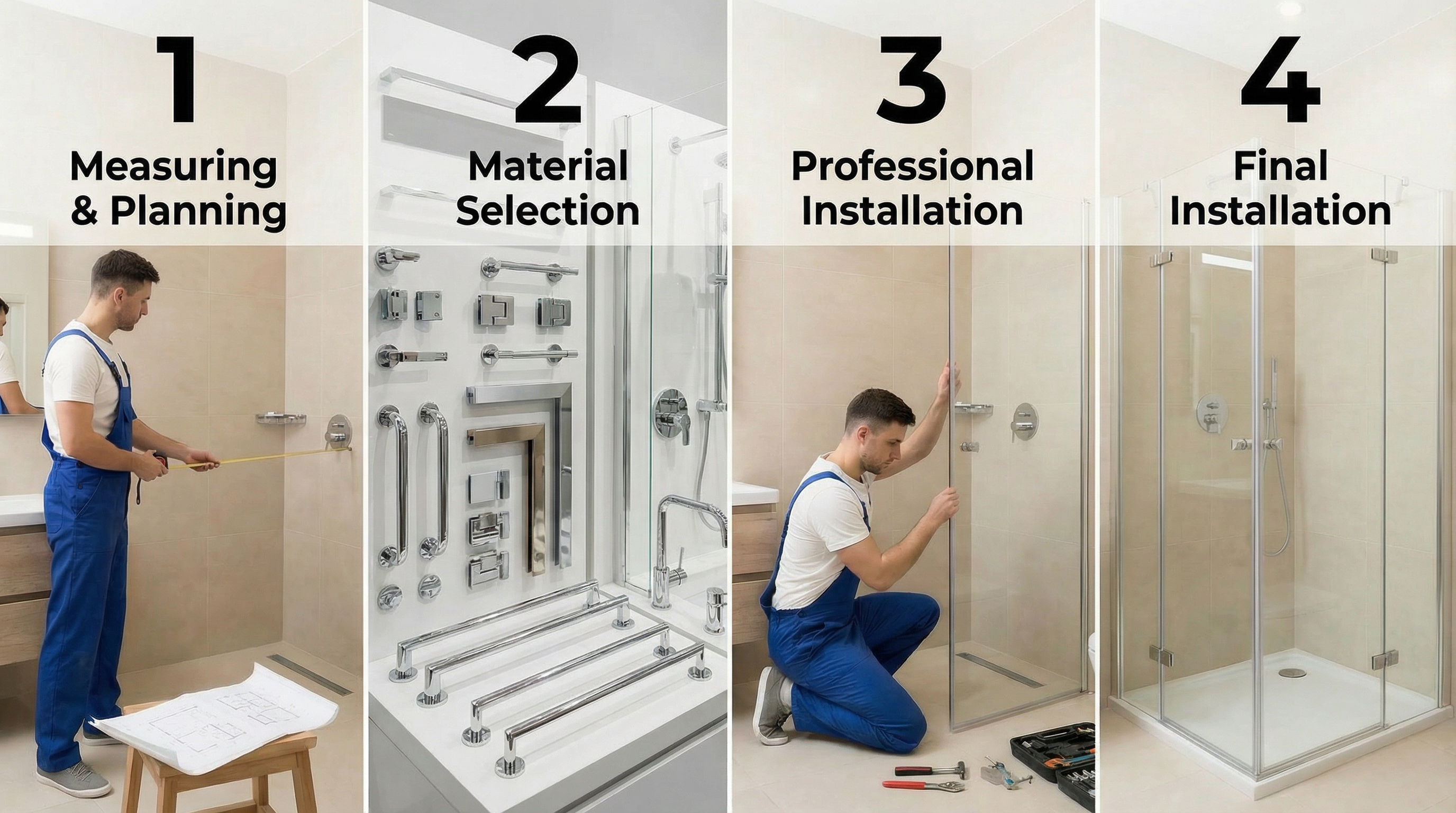 1
Measuring & Planning

2
Material Selection

3
Professional Installation

4
Final Installation