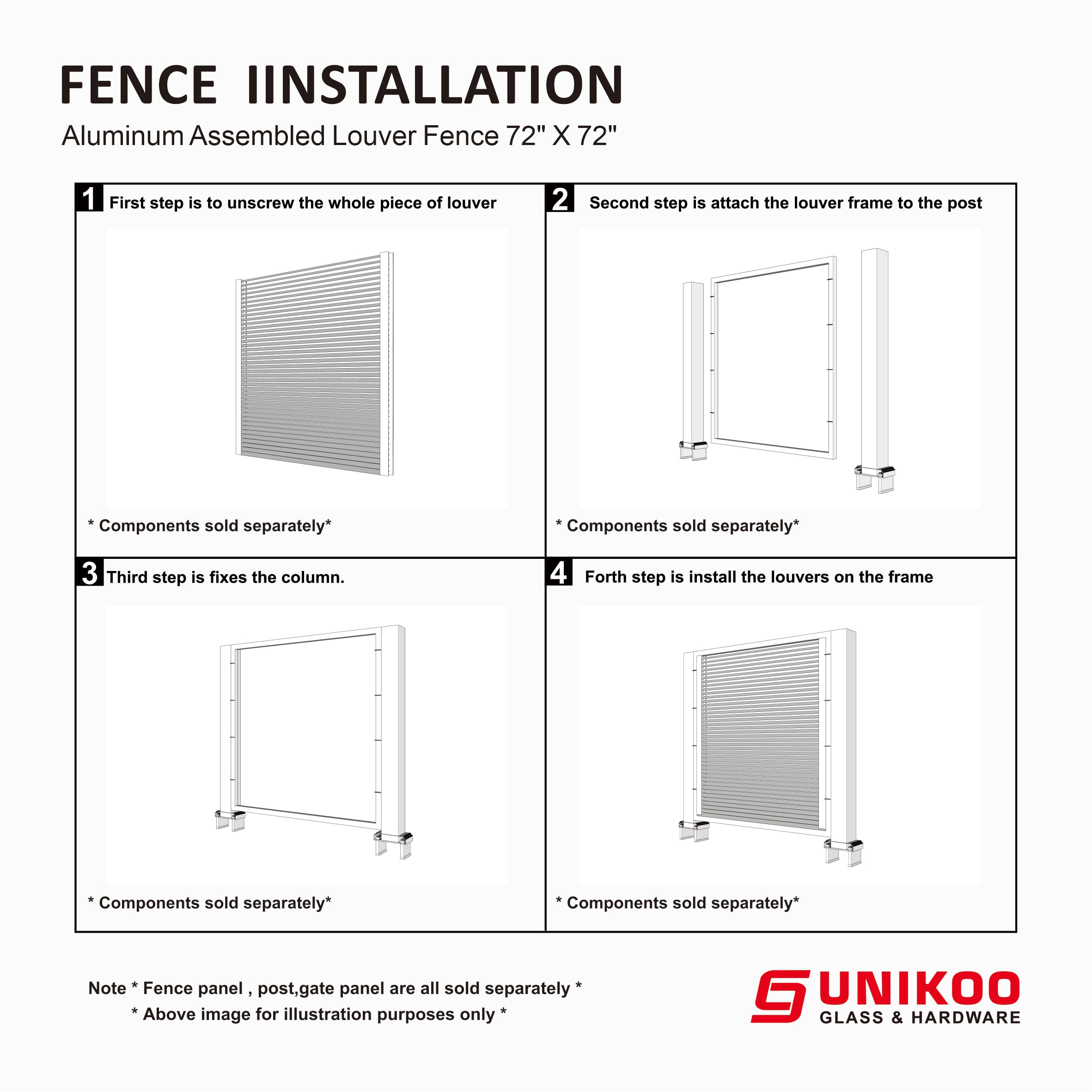 FENCE IINSTALLATION

Aluminum Assembled Louver Fence 72" X 72"

1 First step is to unscrew the whole piece of louver

* Components sold separately*

2 Second step is attach the louver frame to the post

* Components sold separately*

3 Third step is fixes the column.

* Components sold separately*

4 Forth step is install the louvers on the frame

* Components sold separately*

Note * Fence panel , post,gate panel are all sold separately *
* Above image for illustration purposes only *

UNIKOO
GLASS & HARDWARE