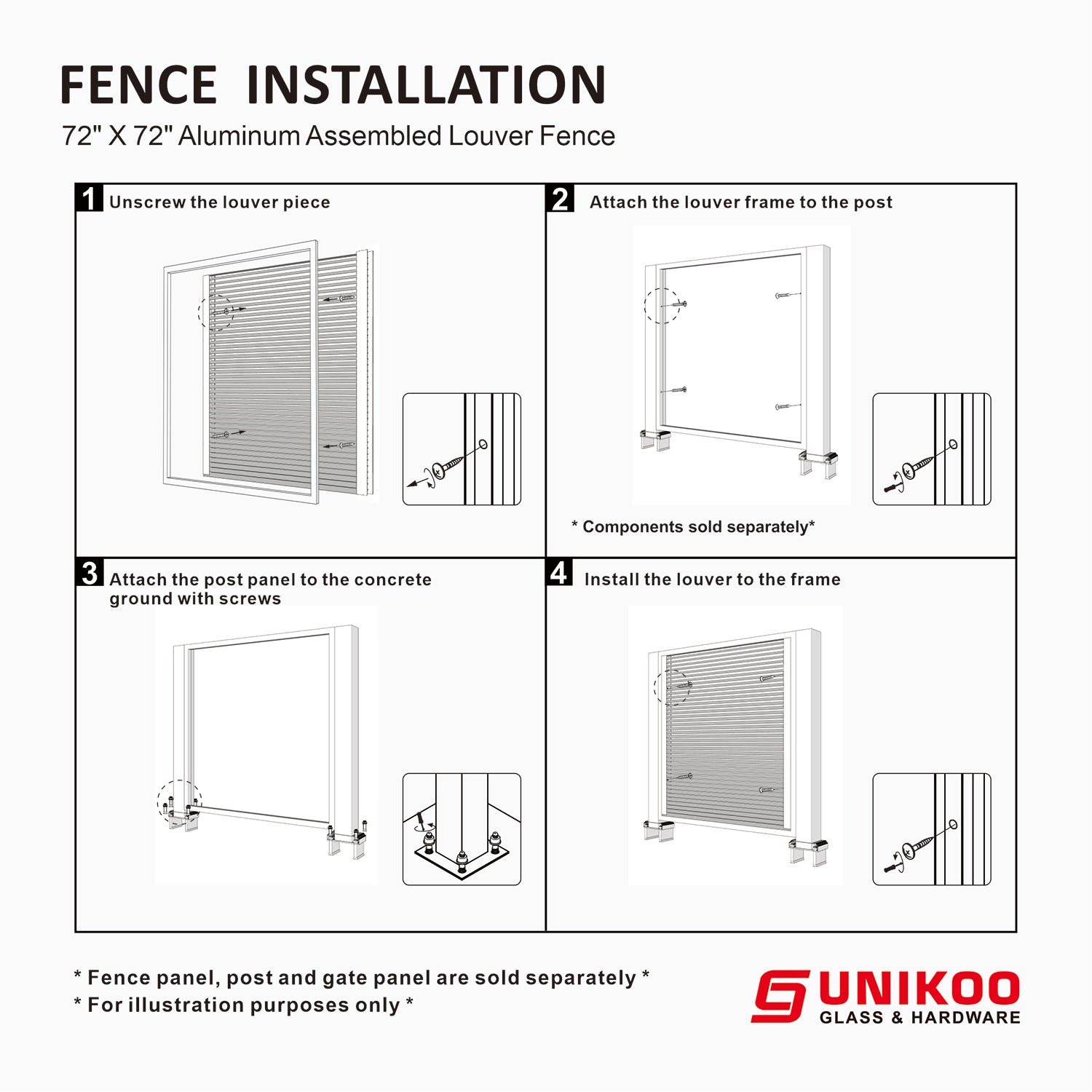 FENCE INSTALLATION

72" X 72" Aluminum Assembled Louver Fence

1 Unscrew the louver piece

2 Attach the louver frame to the post

* Components sold separately*

3 Attach the post panel to the concrete ground with screws

4 Install the louver to the frame

* Fence panel, post and gate panel are sold separately *
* For illustration purposes only *

UNIKOO
GLASS & HARDWARE