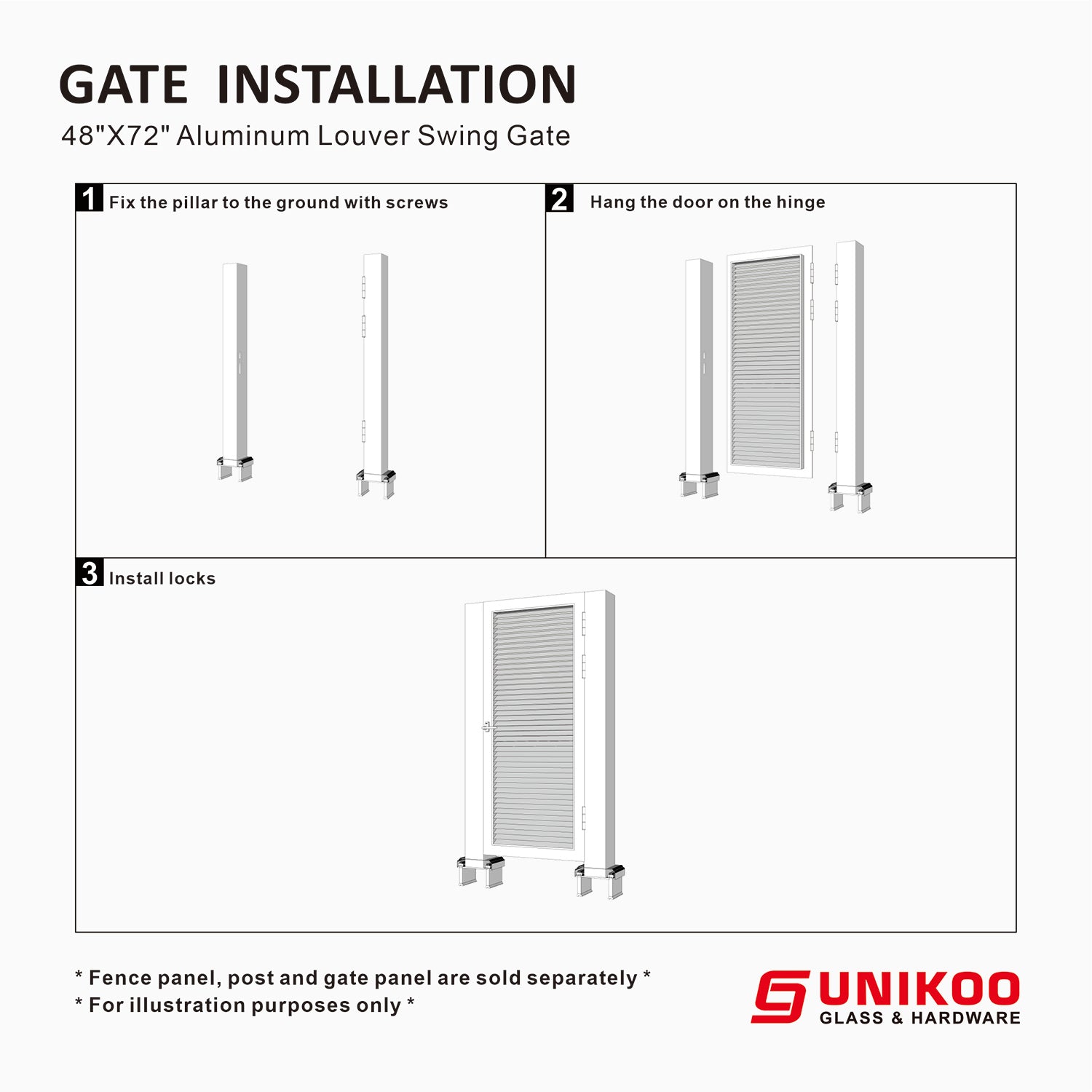 GATE INSTALLATION
48"X72" Aluminum Louver Swing Gate

1 Fix the pillar to the ground with screws

2 Hang the door on the hinge

3 Install locks

* Fence panel, post and gate panel are sold separately *
* For illustration purposes only *

UNIKOO
GLASS & HARDWARE