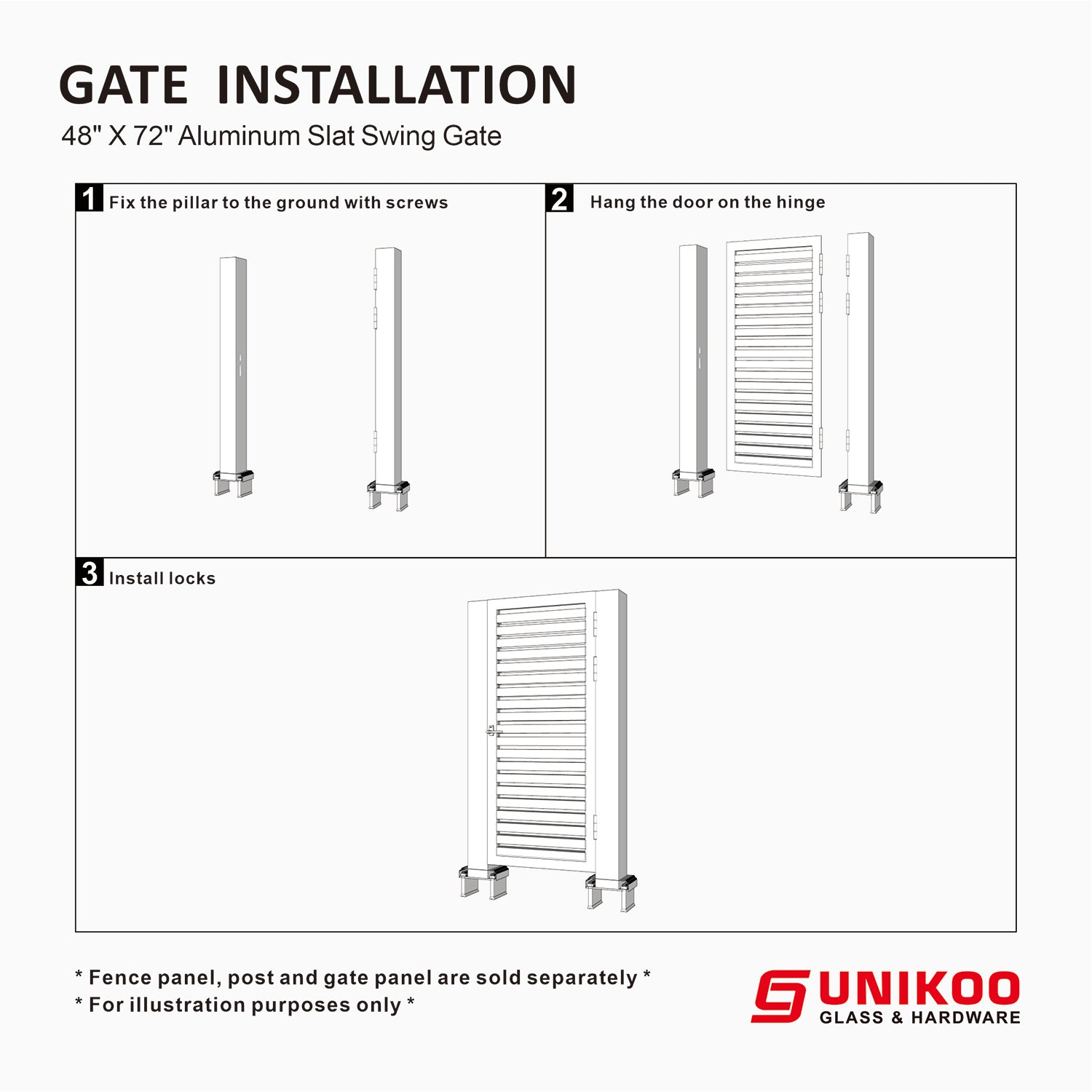 GATE INSTALLATION

48" X 72" Aluminum Slat Swing Gate

1 Fix the pillar to the ground with screws

2 Hang the door on the hinge

3 Install locks

* Fence panel, post and gate panel are sold separately *
* For illustration purposes only *

UNIKOO
GLASS & HARDWARE